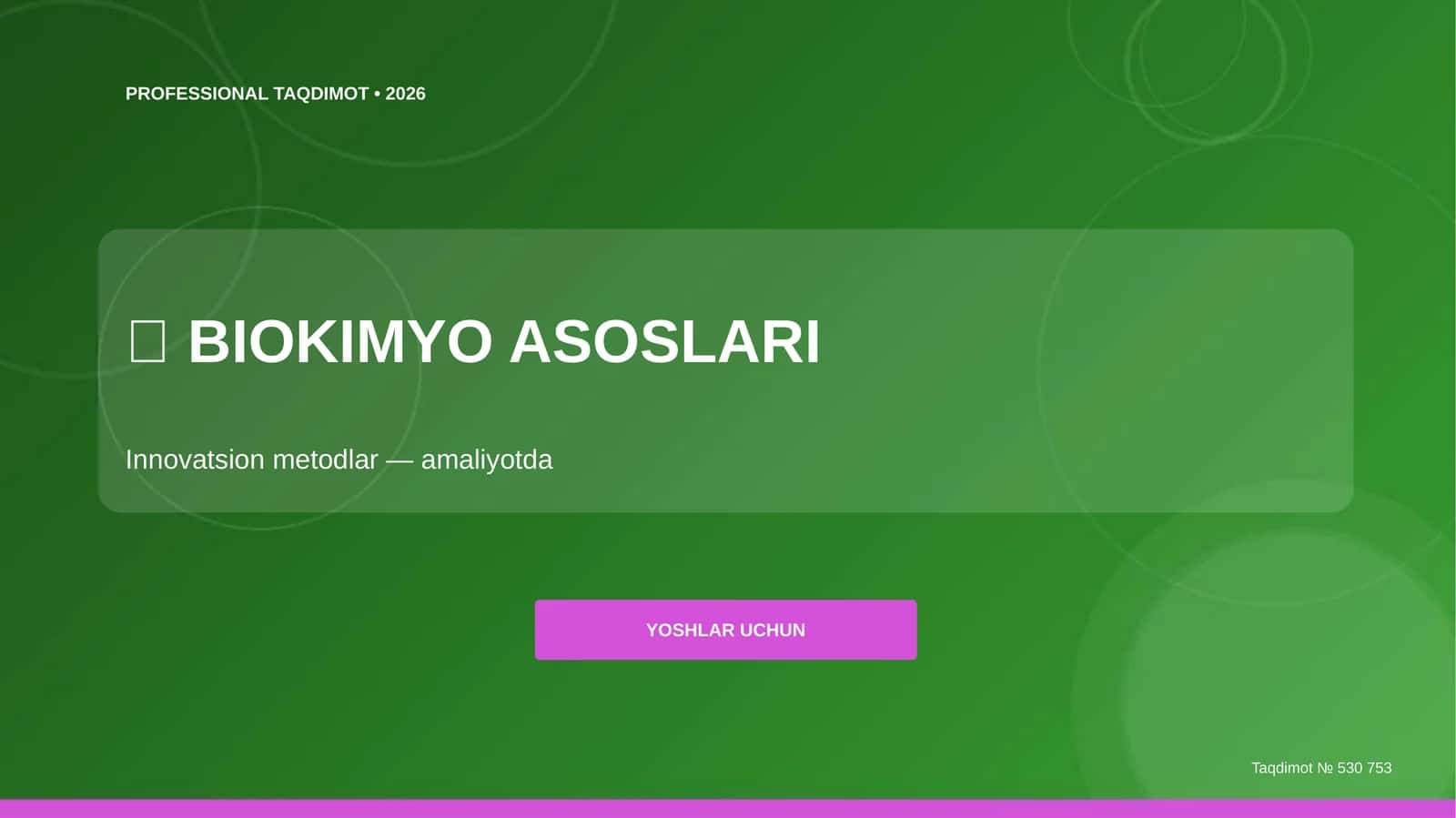 PROFESSIONAL TAQDIMOT • 2026

BIOKIMYO ASOSLARI

Innovatsion metodlar — amaliyotda

YOSHLAR UCHUN

Taqdimot № 530 753