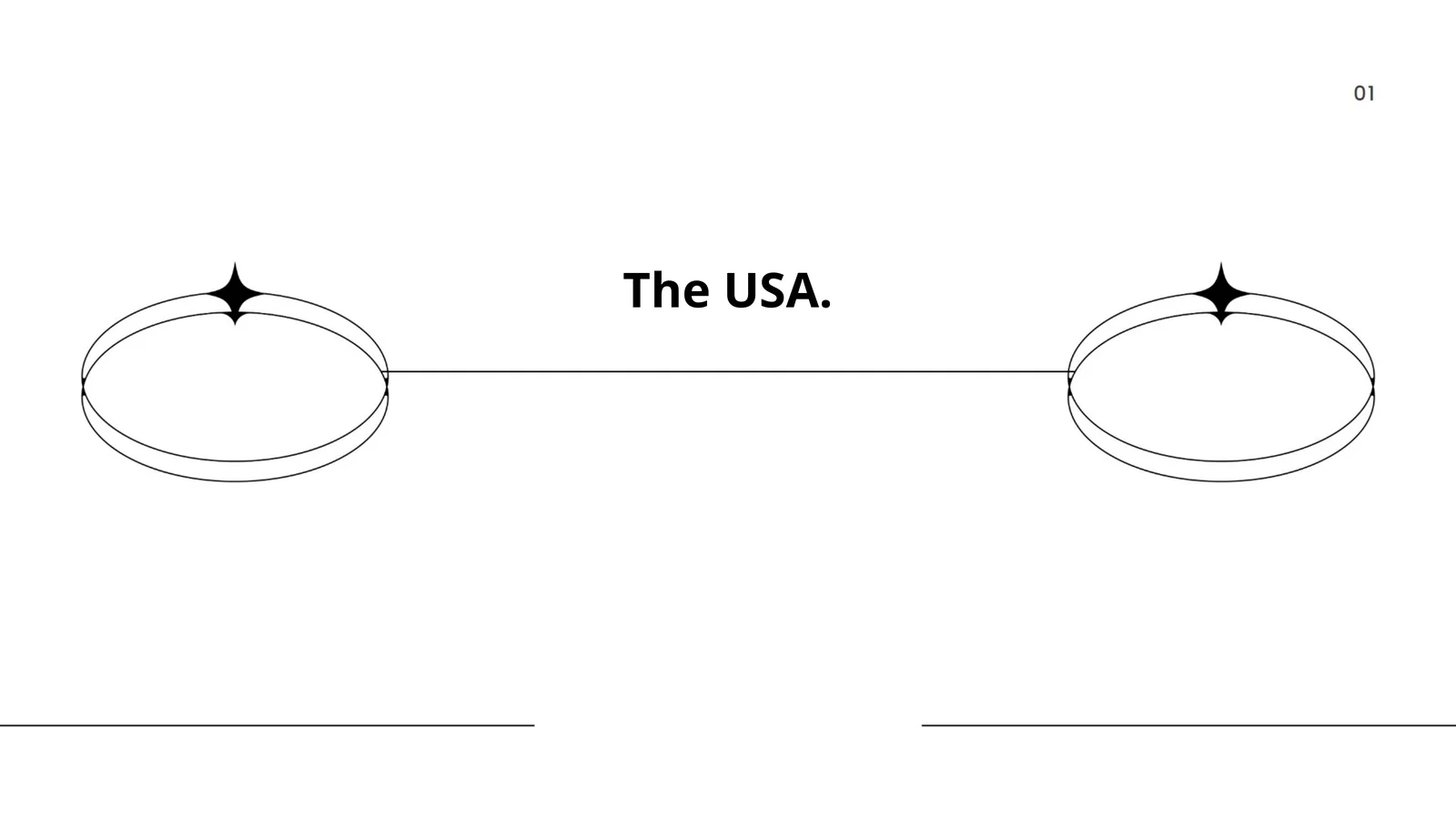 01

The USA.