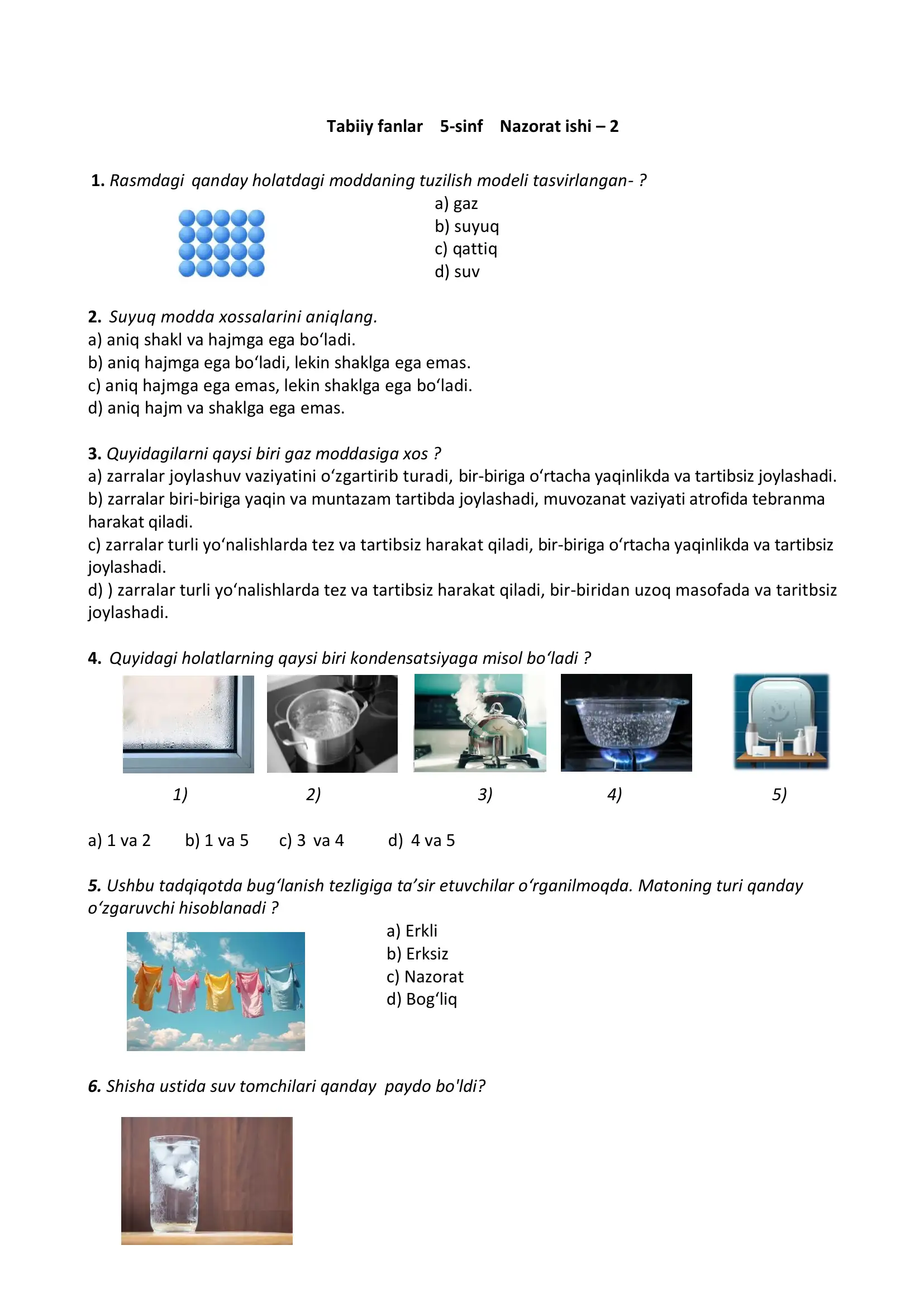 Tabiiy fanlar 5-sinf Nazorat ishi – 2

1. Rasmdagi qanday holatdagi moddaning tuzilish modeli tasvirlangan- ?
a) gaz
b) suyuq
c) qattiq
d) suv

2. Suyuq modda xossalarini aniqlang.
a) aniq shakl va hajmga ega bo‘ladi.
b) aniq hajmga ega bo‘ladi, lekin shaklga ega emas.
c) aniq hajmga ega emas, lekin shaklga ega bo‘ladi.
d) aniq hajm va shaklga ega emas.

3. Quyidagilarni qaysi biri gaz moddasiga xos ?
a) zarralar joylashuv vaziyatini o‘zgartirib turadi, bir-biriga o‘rtacha yaqinlikda va tartibsiz joylashadi.
b) zarralar biri-biriga yaqin va muntazam tartibda joylashadi, muvozanat vaziyati atrofida tebranma harakat qiladi.
c) zarralar turli yo‘nalishlarda tez va tartibsiz harakat qiladi, bir-biriga o‘rtacha yaqinlikda va tartibsiz joylashadi.
d) ) zarralar turli yo‘nalishlarda tez va tartibsiz harakat qiladi, bir-biridan uzoq masofada va taritbsiz joylashadi.

4. Quyidagi holatlarning qaysi biri kondensatsiyaga misol bo‘ladi ?

1) 2) 3) 4) 5)

a) 1 va 2 b) 1 va 5 c) 3 va 4 d) 4 va 5

5. Ushbu tadqiqotda bug‘lanish tezligiga ta’sir etuvchilar o‘rganilmoqda. Matoning turi qanday o‘zgaruvchi hisoblanadi ?
a) Erkli
b) Erksiz
c) Nazorat
d) Bog‘liq

6. Shisha ustida suv tomchilari qanday paydo bo'ldi?