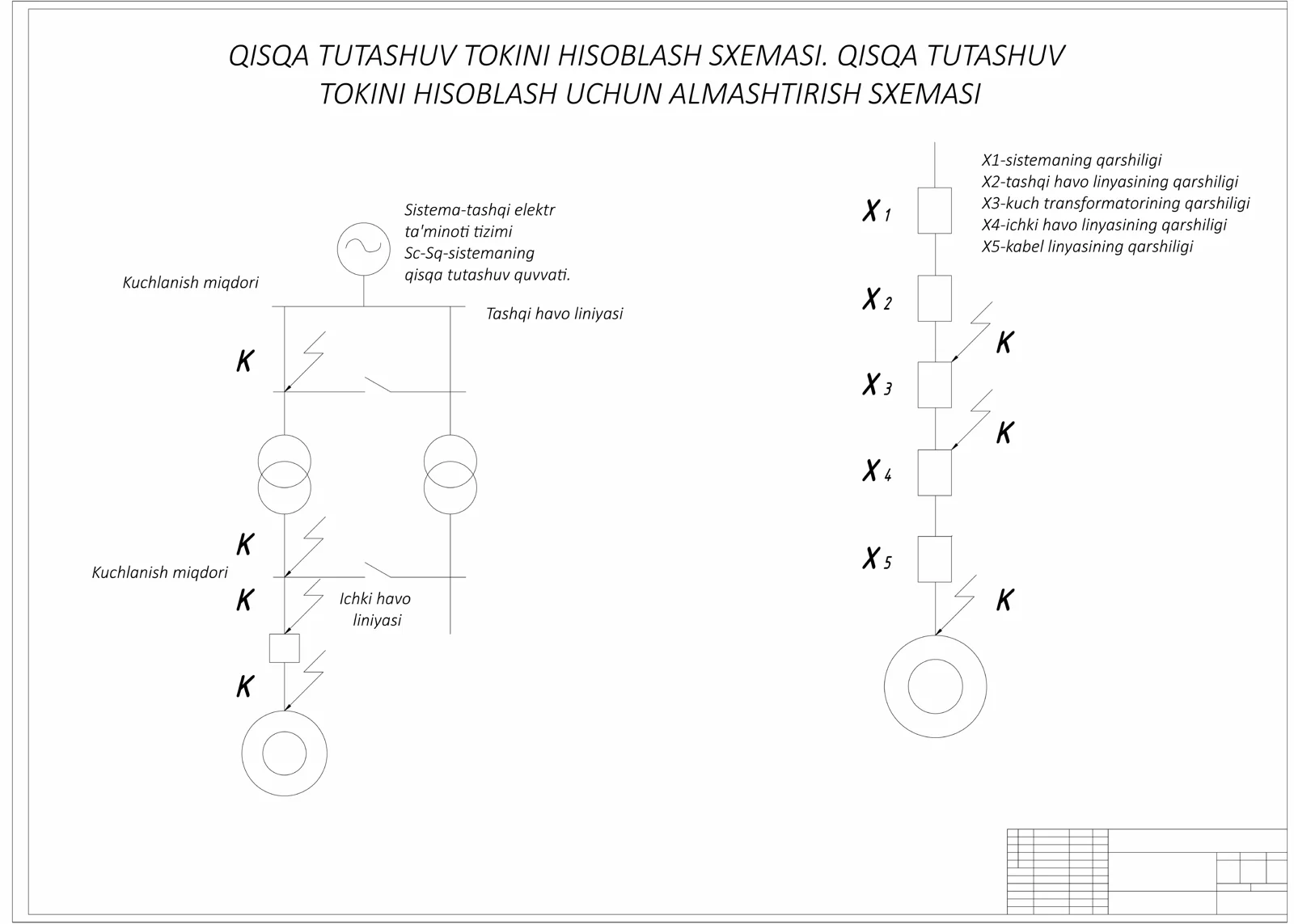 QISQA TUTASHUV TOKINI HISOBLASH SXEMASI. QISQA TUTASHUV TOKINI HISOBLASH UCHUN ALMASHTIRISH SXEMASI

Sistema-tashqi elektr ta'minoti tizimi
Sc-Sq-sistemaning qisqa tutashuv quvvati.

Kuchlanish miqdori

Tashqi havo liniyasi

K

K

Kuchlanish miqdori

K

Ichki havo liniyasi

K

X1-sistemaning qarshiligi
X2-tashqi havo linyasining qarshiligi
X3-kuch transformatorining qarshiligi
X4-ichki havo linyasining qarshiligi
X5-kabel linyasining qarshiligi

$X_1$

$X_2$

K

$X_3$

K

$X_4$

$X_5$

K