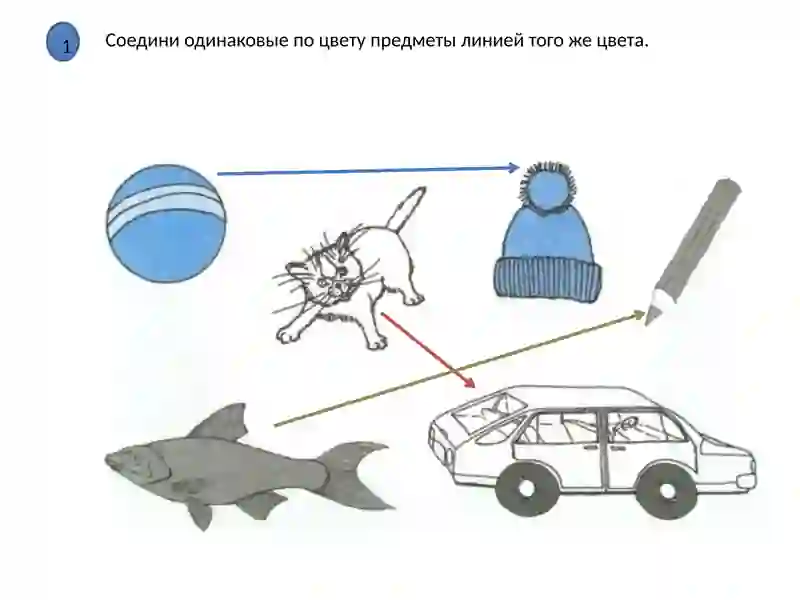 1

Соедини одинаковые по цвету предметы линией того же цвета.